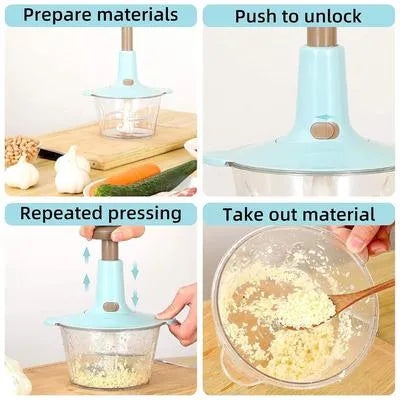 Prepare materials

Push to unlock

Repeated pressing

Take out material